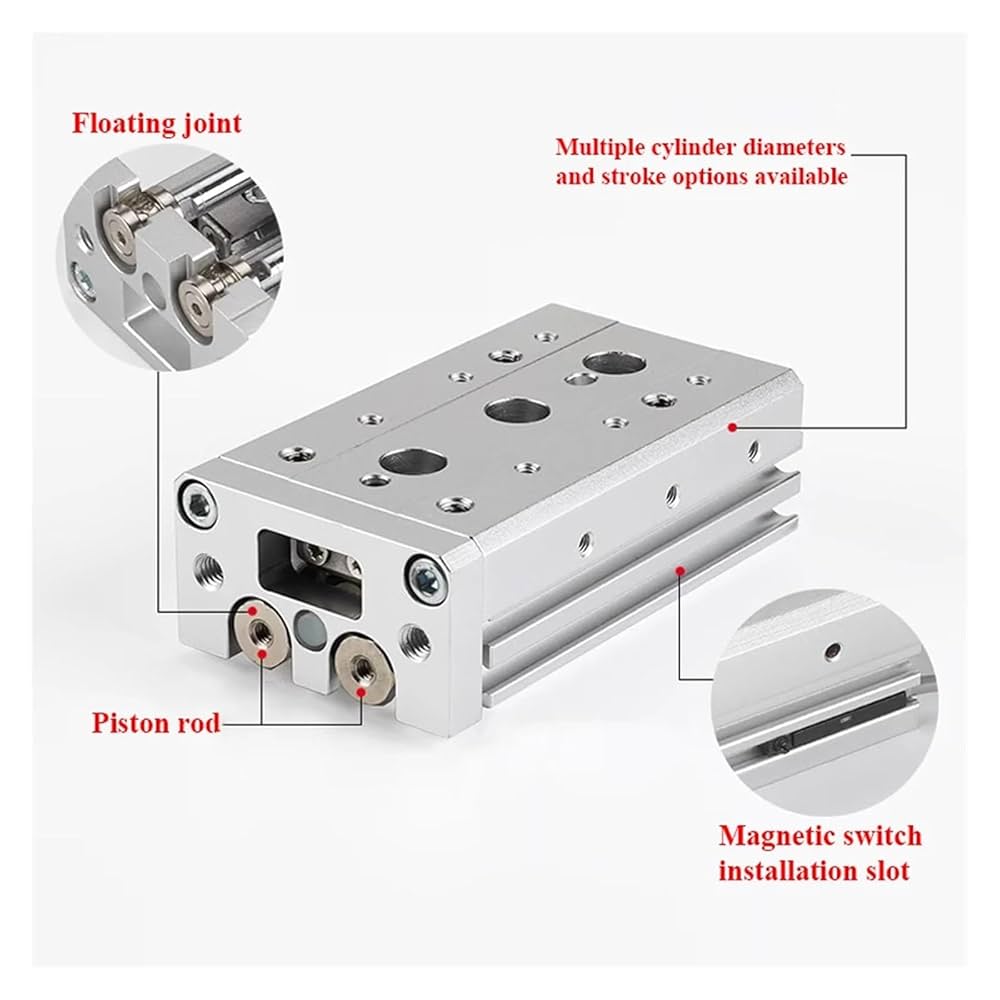 Floating joint

Multiple cylinder diameters and stroke options available

Piston rod

Magnetic switch installation slot